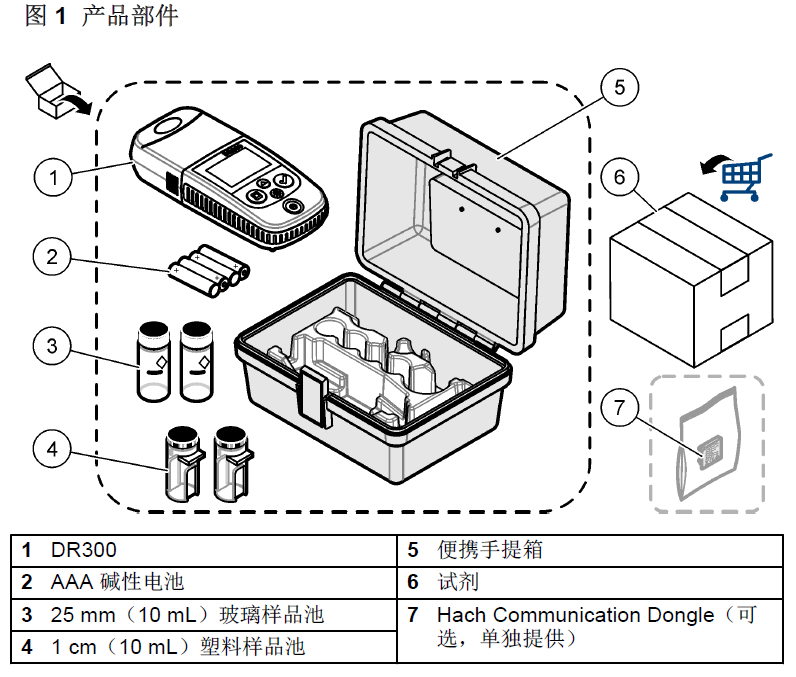 图 1 产品部件

1
2
3
4
5
6
7

| 1 | DR300 | 5 | 便携手提箱 |
|---|---|---|---|
| 2 | AAA 碱性电池 | 6 | 试剂 |
| 3 | 25 mm（10 mL）玻璃样品池 | 7 | Hach Communication Dongle（可选，单独提供） |
| 4 | 1 cm（10 mL）塑料样品池 | | |