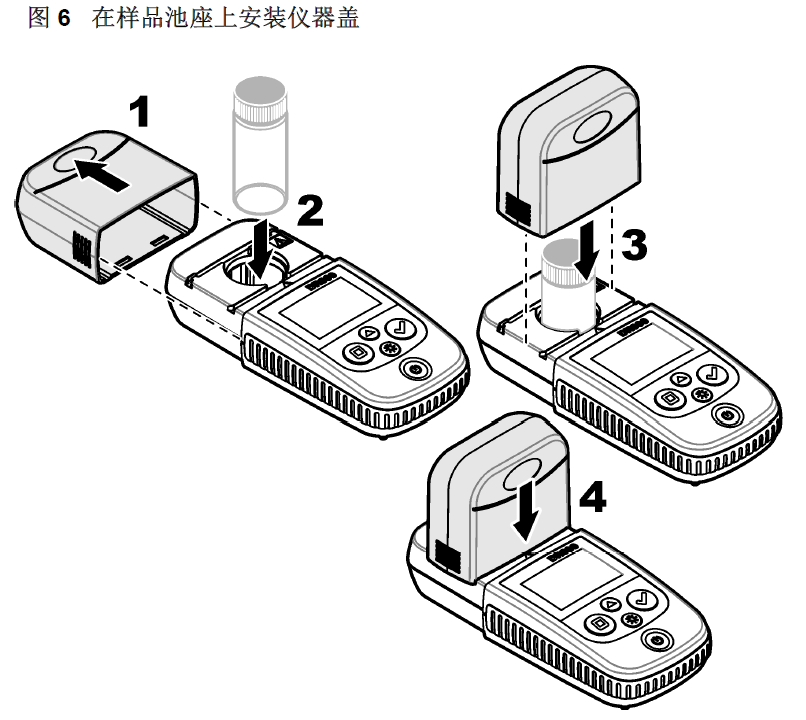 图 6 在样品池座上安装仪器盖

1

2

3

4