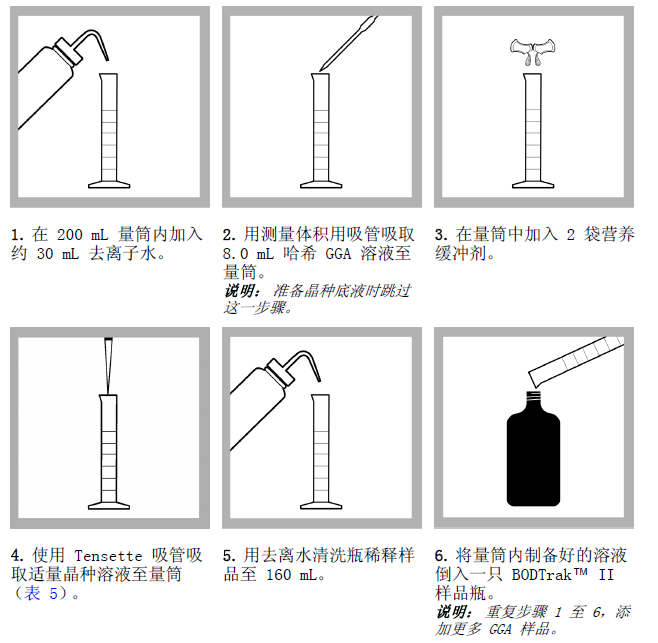 1. 在 200 mL 量筒内加入约 30 mL 去离子水。

2. 用测量体积用吸管吸取 8.0 mL 哈希 GGA 溶液至量筒。
说明： 准备晶种底液时跳过这一步骤。

3. 在量筒中加入 2 袋营养缓冲剂。

4. 使用 Tensette 吸管吸取适量晶种溶液至量筒（表 5）。

5. 用去离水清洗瓶稀释样品至 160 mL。

6. 将量筒内制备好的溶液倒入一只 BODTrak™ II 样品瓶。
说明： 重复步骤 1 至 6，添加更多 GGA 样品。