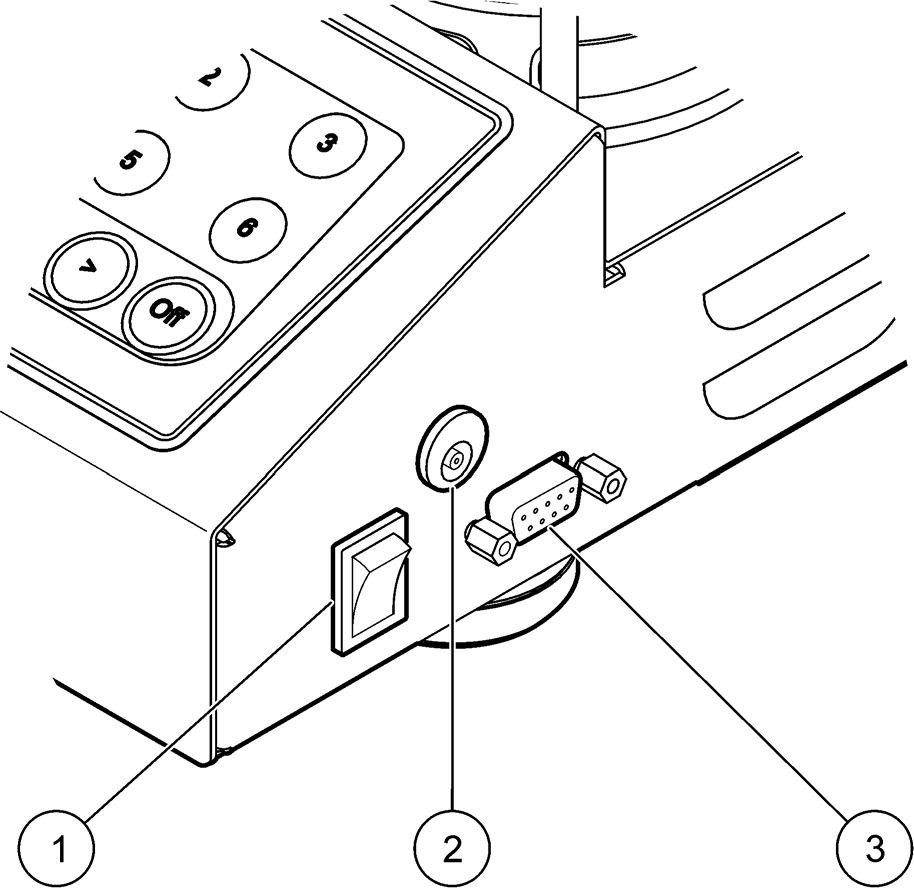 2
5
3
6
>
Off
1
2
3