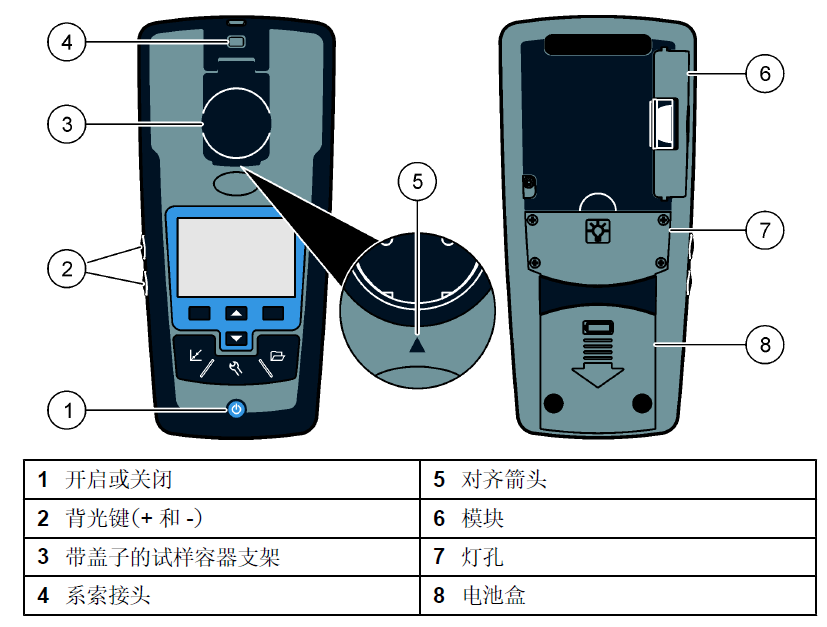 4

3

2

1

5

6

7

8

| 1 开启或关闭 | 5 对齐箭头 |
|---|---|
| 2 背光键(+ 和 -) | 6 模块 |
| 3 带盖子的试样容器支架 | 7 灯孔 |
| 4 系索接头 | 8 电池盒 |