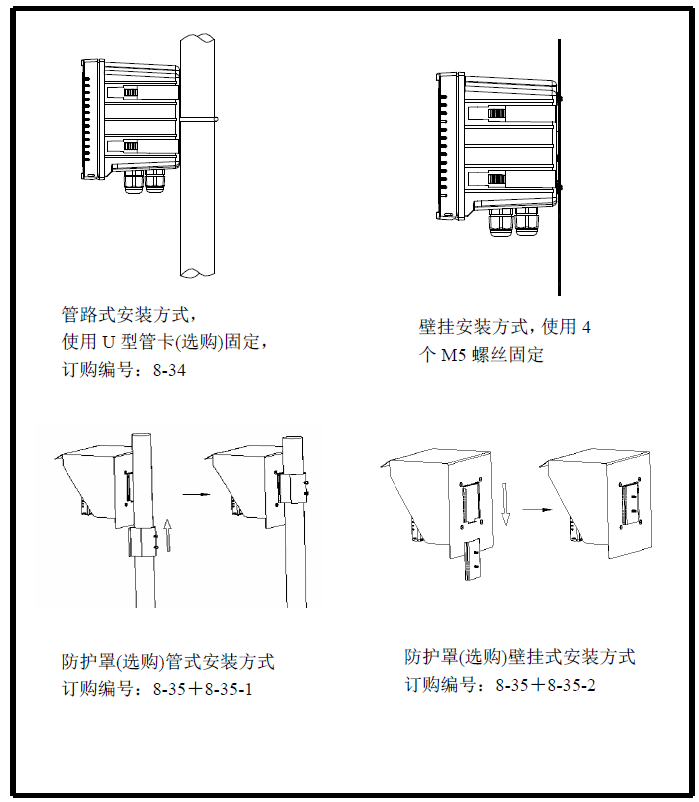 管路式安装方式，
使用 U 型管卡(选购)固定，
订购编号：8-34

壁挂安装方式，使用 4 个 M5 螺丝固定

防护罩(选购)管式安装方式
订购编号：8-35＋8-35-1

防护罩(选购)壁挂式安装方式
订购编号：8-35＋8-35-2